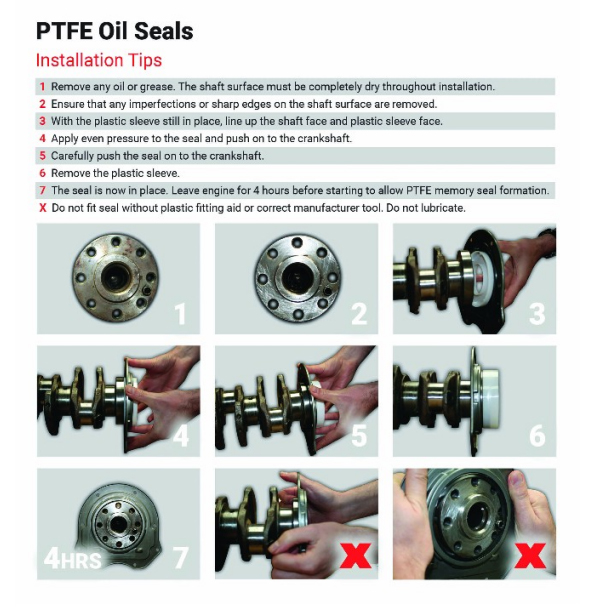 PTFE Oil Seals

Installation Tips

1 Remove any oil or grease. The shaft surface must be completely dry throughout installation.
2 Ensure that any imperfections or sharp edges on the shaft surface are removed.
3 With the plastic sleeve still in place, line up the shaft face and plastic sleeve face.
4 Apply even pressure to the seal and push on to the crankshaft.
5 Carefully push the seal on to the crankshaft.
6 Remove the plastic sleeve.
7 The seal is now in place. Leave engine for 4 hours before starting to allow PTFE memory seal formation.
X Do not fit seal without plastic fitting aid or correct manufacturer tool. Do not lubricate.

1

2

3

4

5

6

4HRS 7

X

X